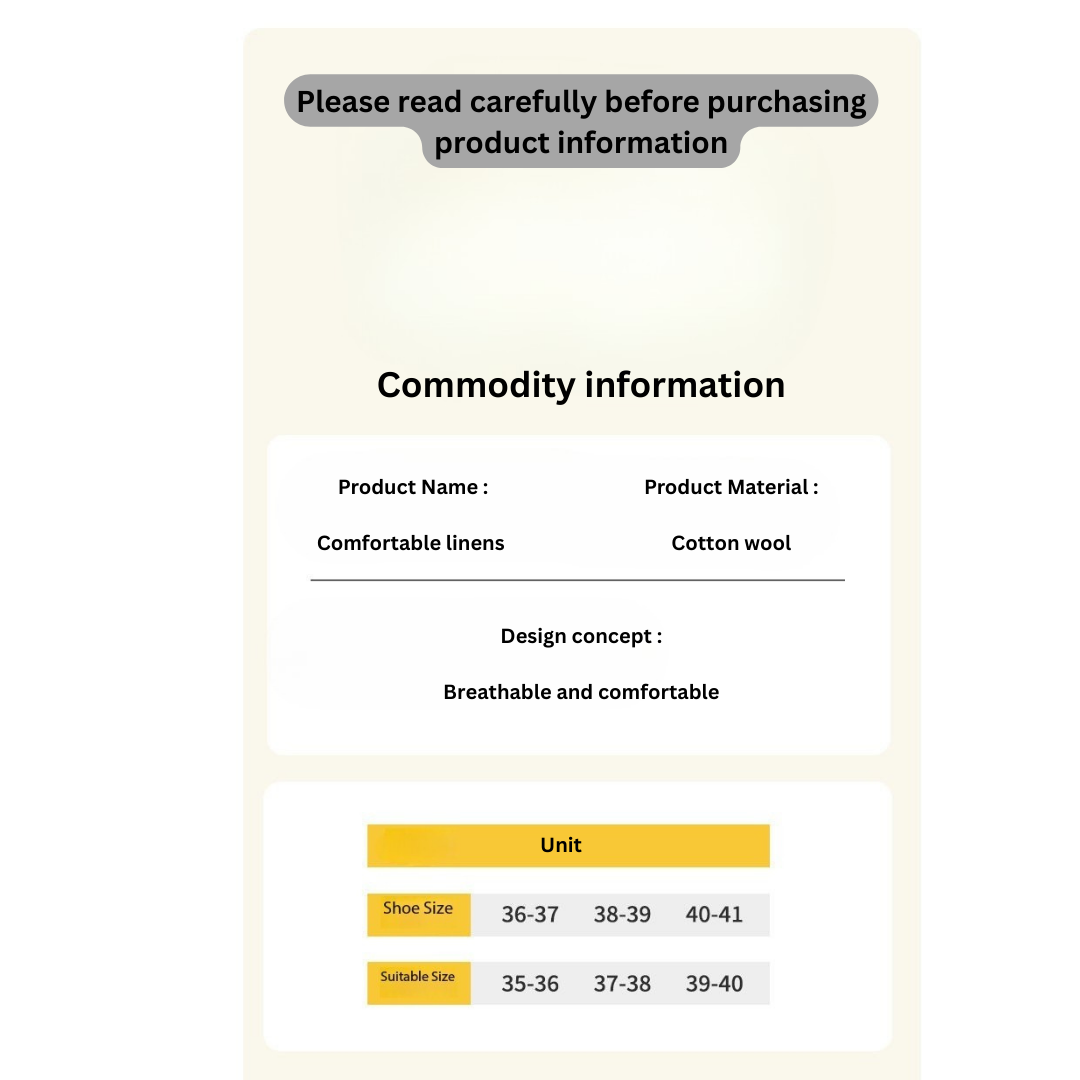 Please read carefully before purchasing product information

Commodity information

Product Name :

Comfortable linens

Product Material :

Cotton wool

Design concept :

Breathable and comfortable

| Unit | | | |
|---|---|---|---|
| Shoe Size | 36-37 | 38-39 | 40-41 |
| Suitable Size | 35-36 | 37-38 | 39-40 |