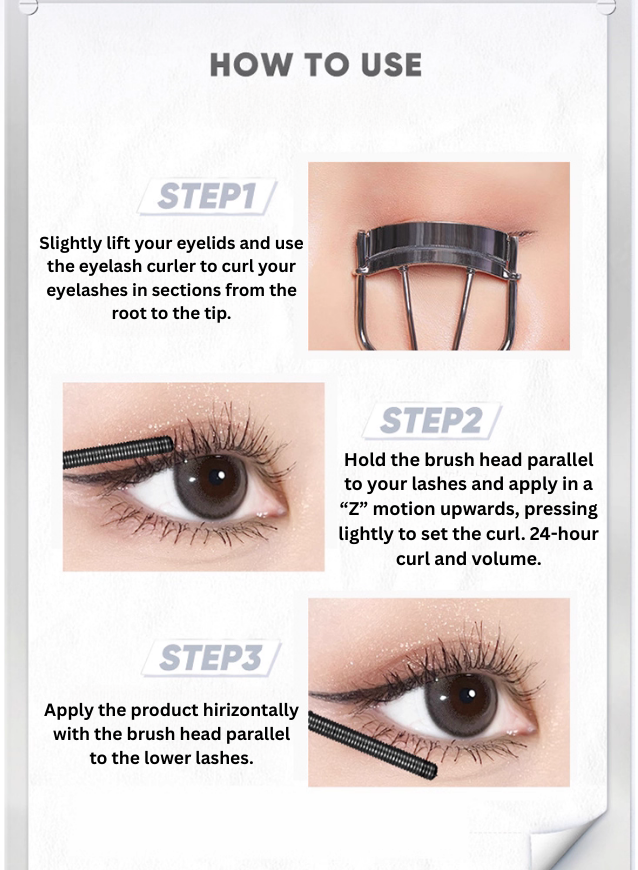 HOW TO USE

STEP1

Slightly lift your eyelids and use the eyelash curler to curl your eyelashes in sections from the root to the tip.

STEP2

Hold the brush head parallel to your lashes and apply in a “Z” motion upwards, pressing lightly to set the curl. 24-hour curl and volume.

STEP3

Apply the product hirizontally with the brush head parallel to the lower lashes.