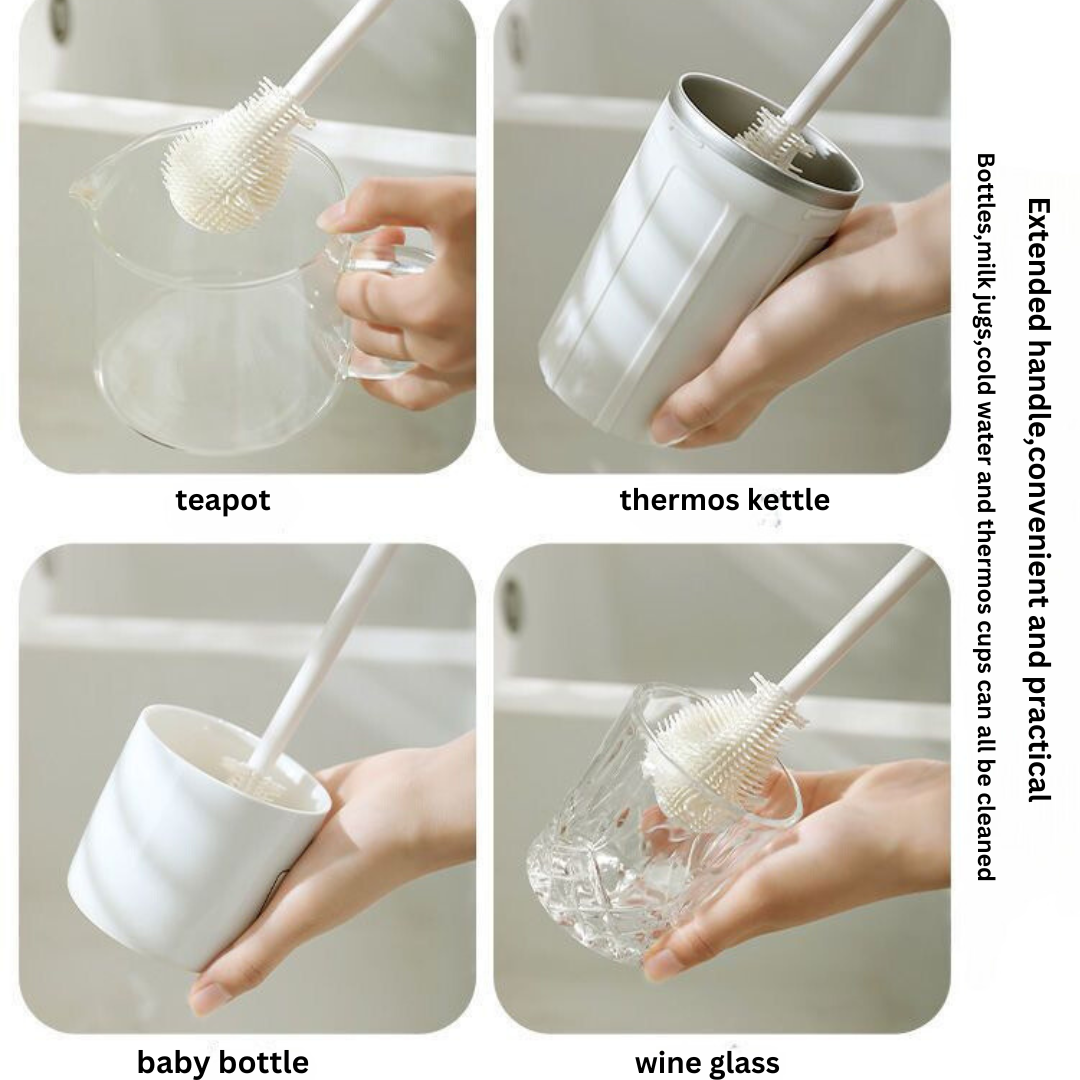 teapot

thermos kettle

baby bottle

wine glass

Extended handle,convenient and practical

Bottles,milk jugs,cold water and thermos cups can all be cleaned